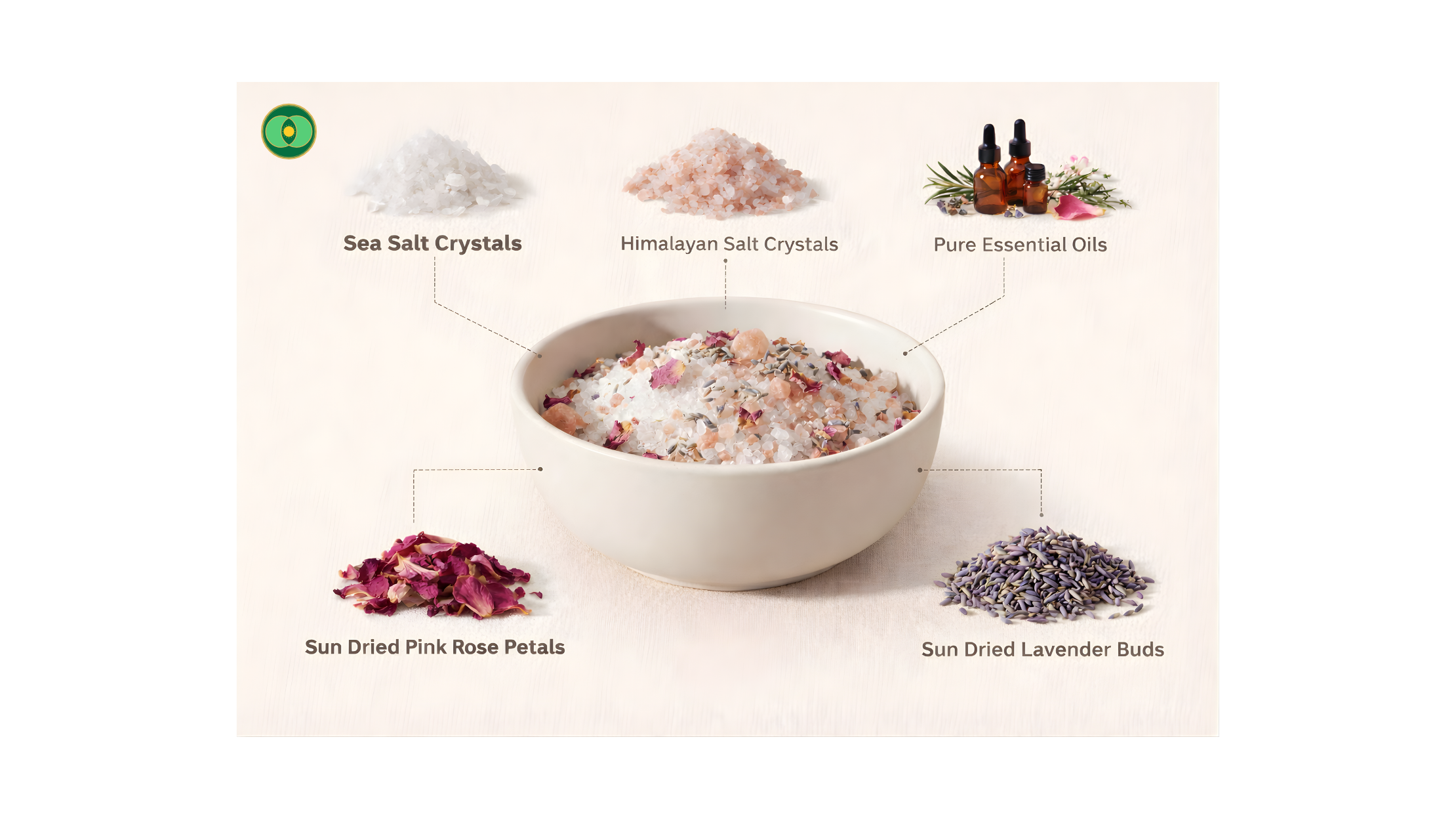 Sea Salt Crystals

Himalayan Salt Crystals

Pure Essential Oils

Sun Dried Pink Rose Petals

Sun Dried Lavender Buds