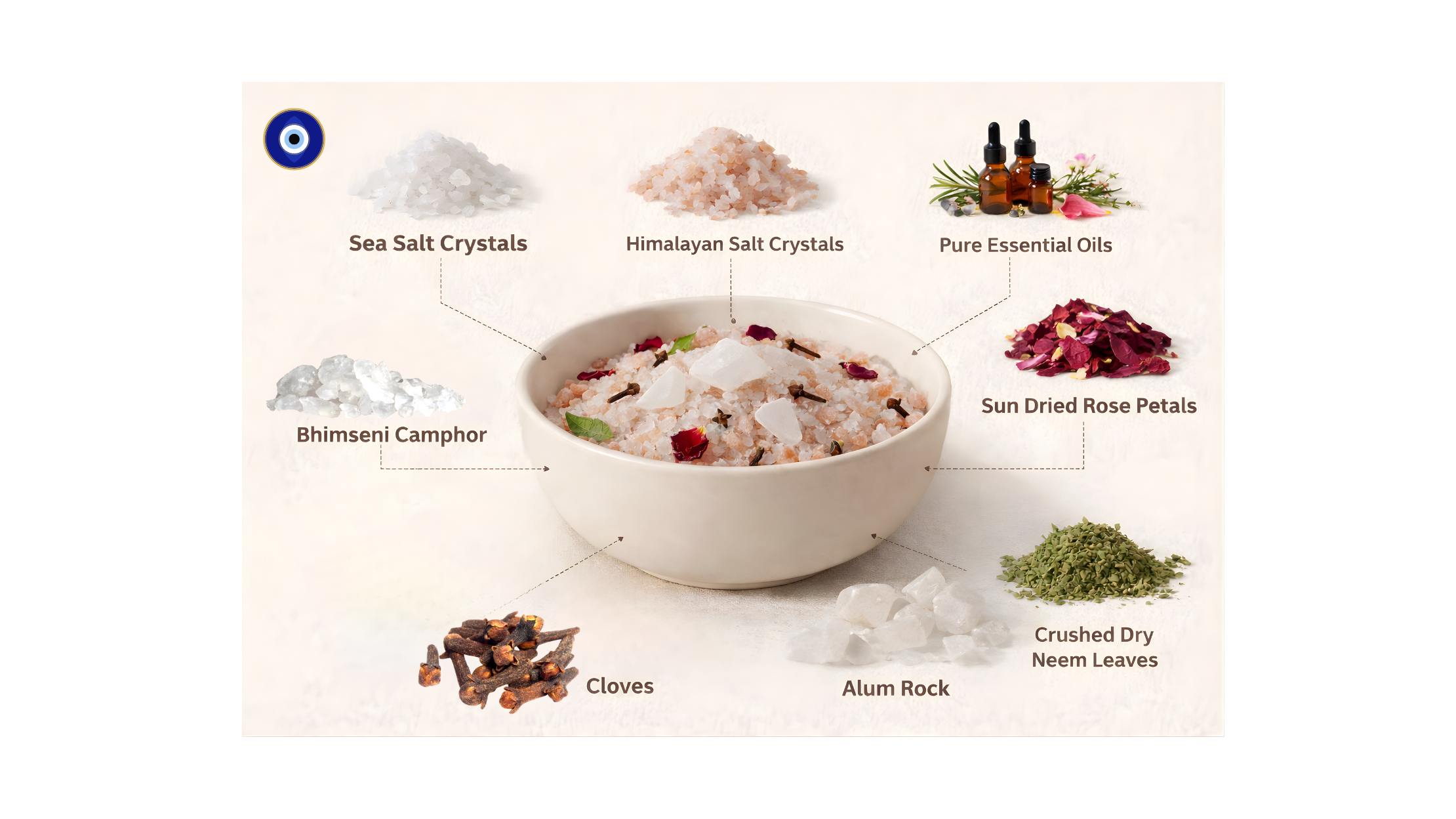 Sea Salt Crystals

Himalayan Salt Crystals

Pure Essential Oils

Bhimseni Camphor

Sun Dried Rose Petals

Cloves

Alum Rock

Crushed Dry Neem Leaves